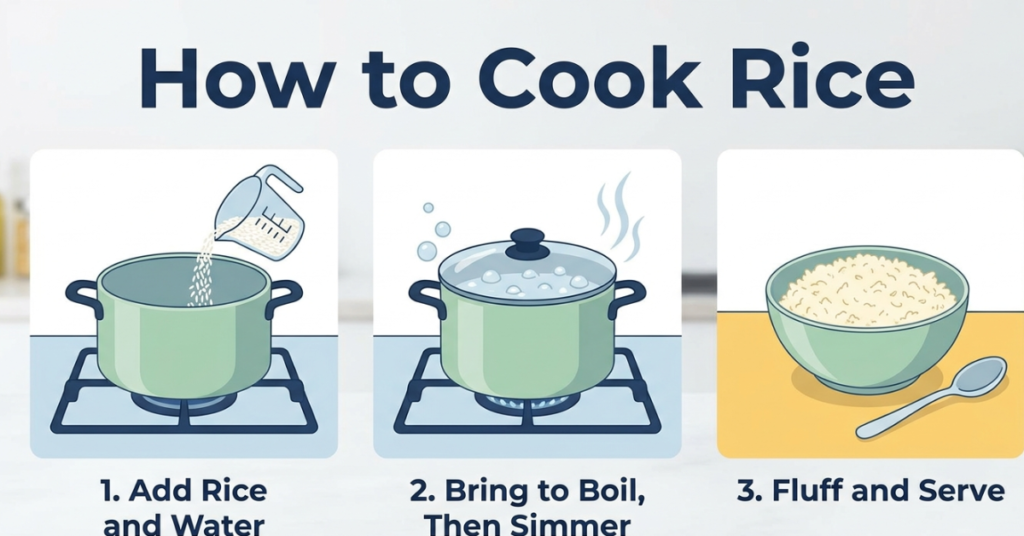 How to Cook Rice

1. Add Rice and Water

2. Bring to Boil, Then Simmer

3. Fluff and Serve