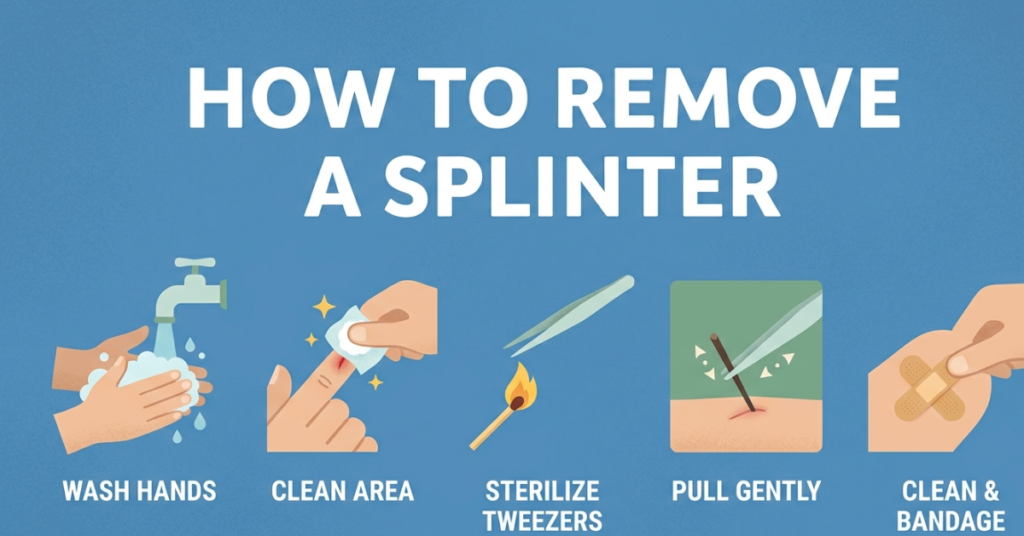 HOW TO REMOVE A SPLINTER

WASH HANDS

CLEAN AREA

STERILIZE TWEEZERS

PULL GENTLY

CLEAN & BANDAGE